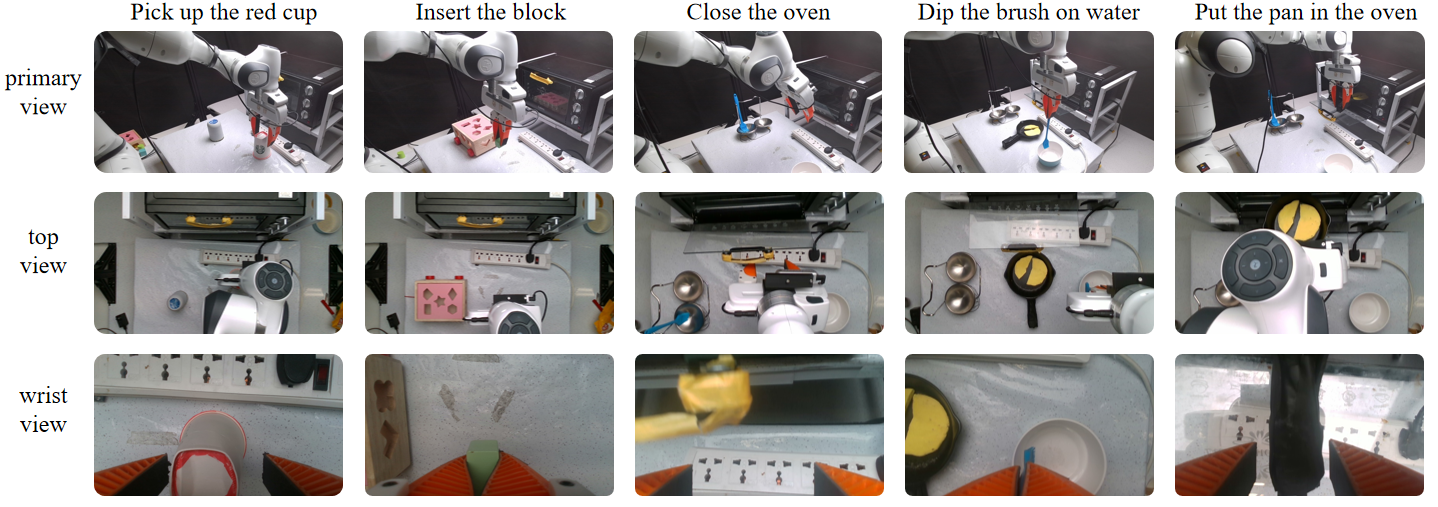 Pick up the red cup
Insert the block
Close the oven
Dip the brush on water
Put the pan in the oven

primary view

top view

wrist view