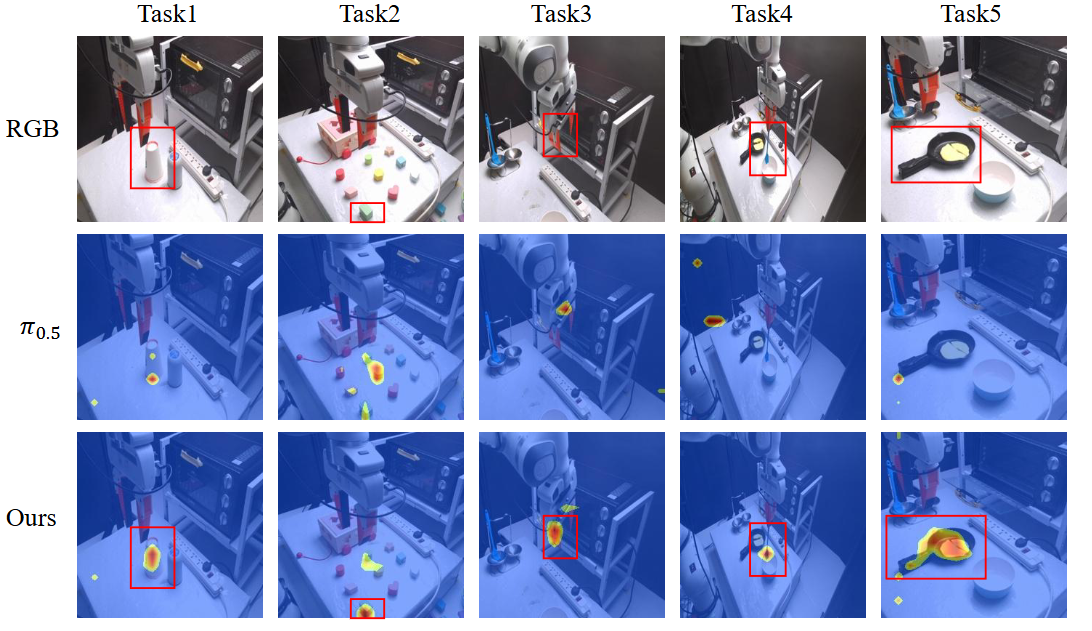 Task1 Task2 Task3 Task4 Task5

RGB

$\pi_{0.5}$

Ours